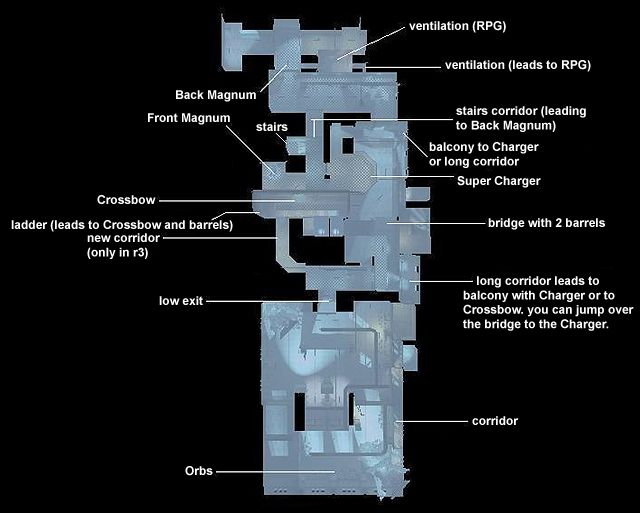 ventilation (RPG)

ventilation (leads to RPG)

Back Magnum

Front Magnum

stairs

stairs corridor (leading to Back Magnum)

balcony to Charger or long corridor

Super Charger

Crossbow

ladder (leads to Crossbow and barrels)

new corridor (only in r3)

bridge with 2 barrels

long corridor leads to balcony with Charger or to Crossbow. you can jump over the bridge to the Charger.

low exit

corridor

Orbs